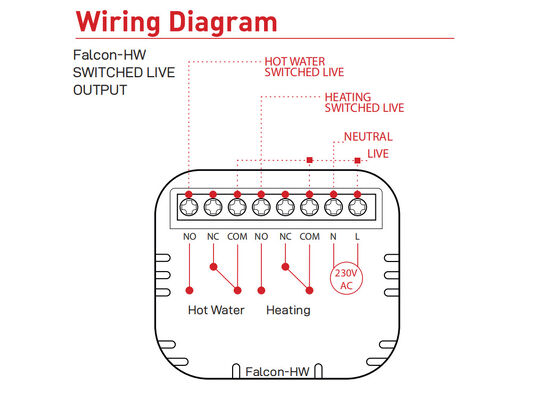 Wiring Diagram

Falcon-HW
SWITCHED LIVE
OUTPUT

HOT WATER
SWITCHED LIVE

HEATING
SWITCHED LIVE

NEUTRAL

LIVE

NO NC COM NO NC COM N L

230V
AC

Hot Water Heating

Falcon-HW